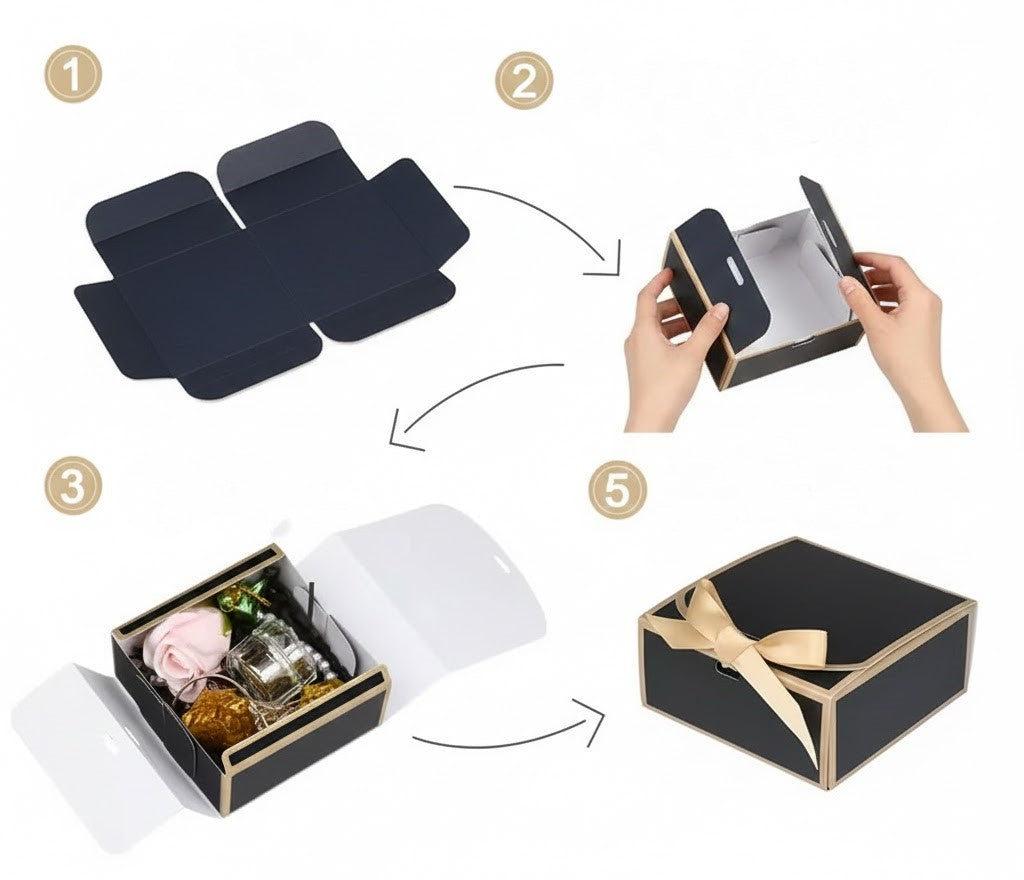 1

2

3

5